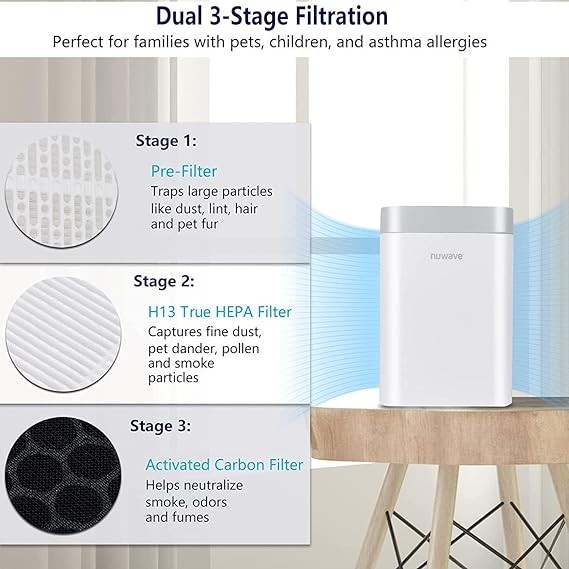 Dual 3-Stage Filtration
Perfect for families with pets, children, and asthma allergies

Stage 1:
Pre-Filter
Traps large particles like dust, lint, hair and pet fur

Stage 2:
H13 True HEPA Filter
Captures fine dust, pet dander, pollen and smoke particles

Stage 3:
Activated Carbon Filter
Helps neutralize smoke, odors and fumes

nuwave